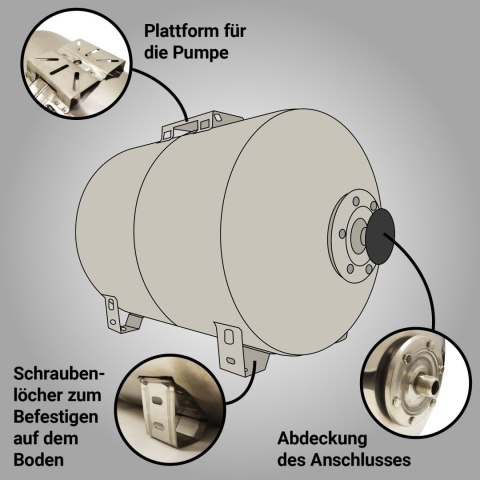 Plattform für die Pumpe

Schraubenlöcher zum Befestigen auf dem Boden

Abdeckung des Anschlusses