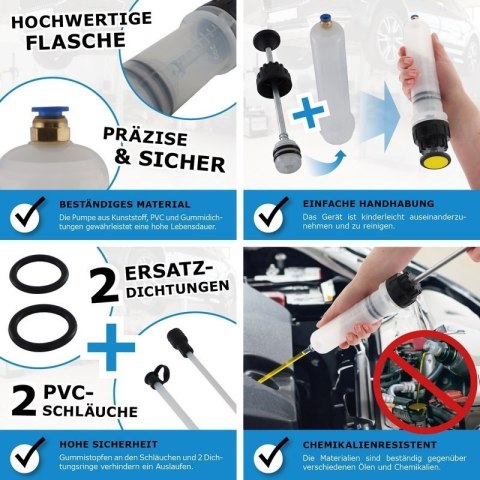 HOCHWERTIGE FLASCHE

PRÄZISE & SICHER

BESTÄNDIGES MATERIAL
Die Pumpe aus Kunststoff, PVC und Gummidichtungen gewährleistet eine hohe Lebensdauer.

EINFACHE HANDHABUNG
Das Gerät ist kinderleicht auseinanderzunehmen und zu reinigen.

2 ERSATZ-DICHTUNGEN

2 PVC-SCHLÄUCHE

HOHE SICHERHEIT
Gummistopfen an den Schläuchen und 2 Dichtungsringe verhindern ein Auslaufen.

CHEMIKALIENRESISTENT
Die Materialien sind beständig gegenüber verschiedenen Ölen und Chemikalien.