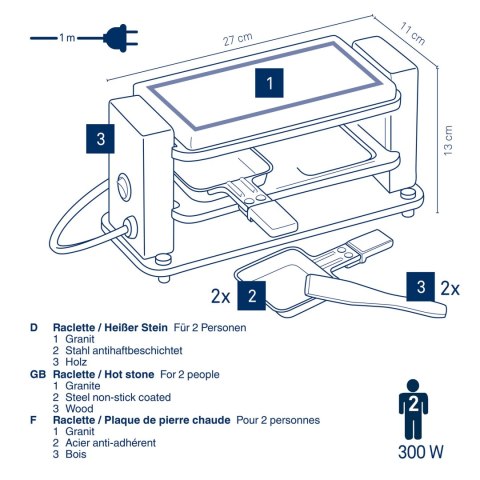 1 m

27 cm

11 cm

13 cm

1

3

2x 2

3 2x

D Raclette / Heißer Stein Für 2 Personen
1 Granit
2 Stahl antihaftbeschichtet
3 Holz

GB Raclette / Hot stone For 2 people
1 Granite
2 Steel non-stick coated
3 Wood

F Raclette / Plaque de pierre chaude Pour 2 personnes
1 Granit
2 Acier anti-adhérent
3 Bois

2

300 W