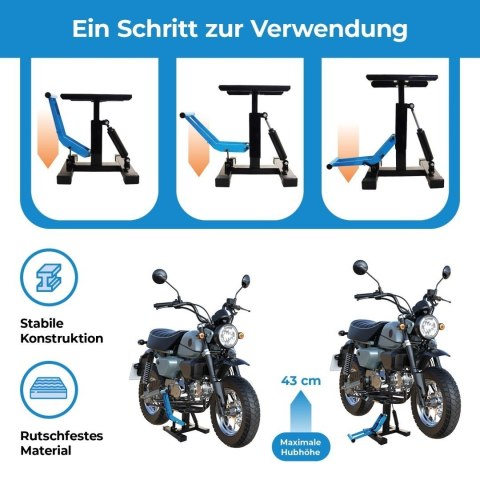 Ein Schritt zur Verwendung

Stabile Konstruktion

Rutschfestes Material

43 cm

Maximale Hubhöhe