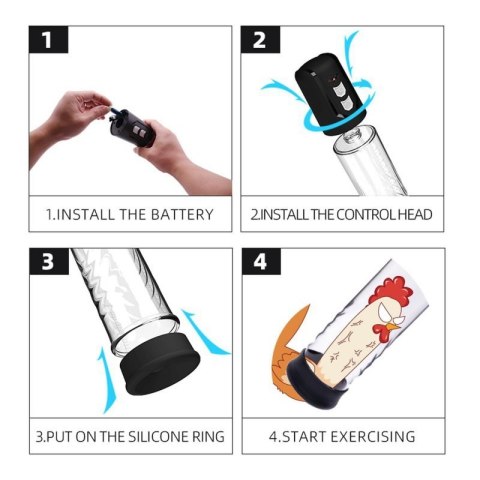 1

1.INSTALL THE BATTERY

2

2.INSTALL THE CONTROL HEAD

3

3.PUT ON THE SILICONE RING

4

4.START EXERCISING