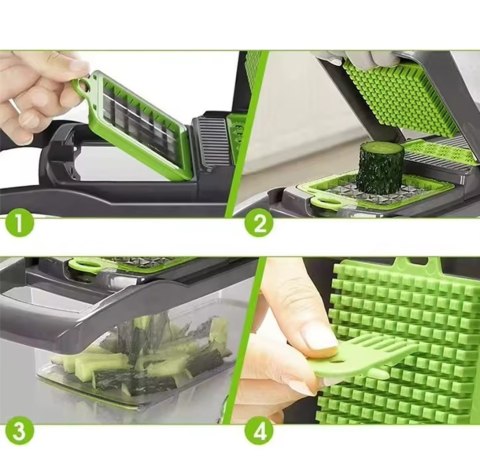 1

2

3

4